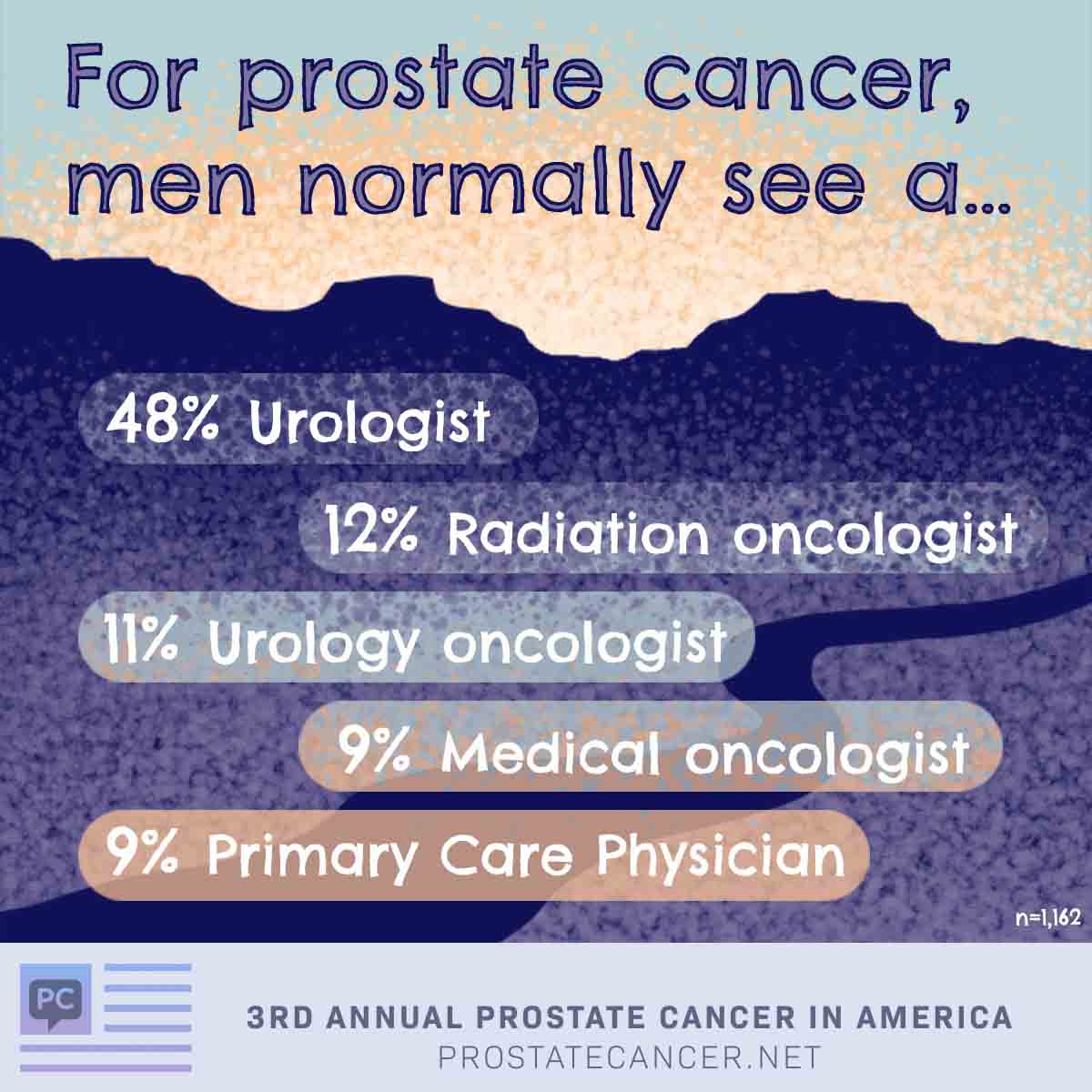 For prostate cancer, men normally see a...

48% Urologist

12% Radiation oncologist

11% Urology oncologist

9% Medical oncologist

9% Primary Care Physician

n=1,162

PC

3RD ANNUAL PROSTATE CANCER IN AMERICA
PROSTATECANCER.NET