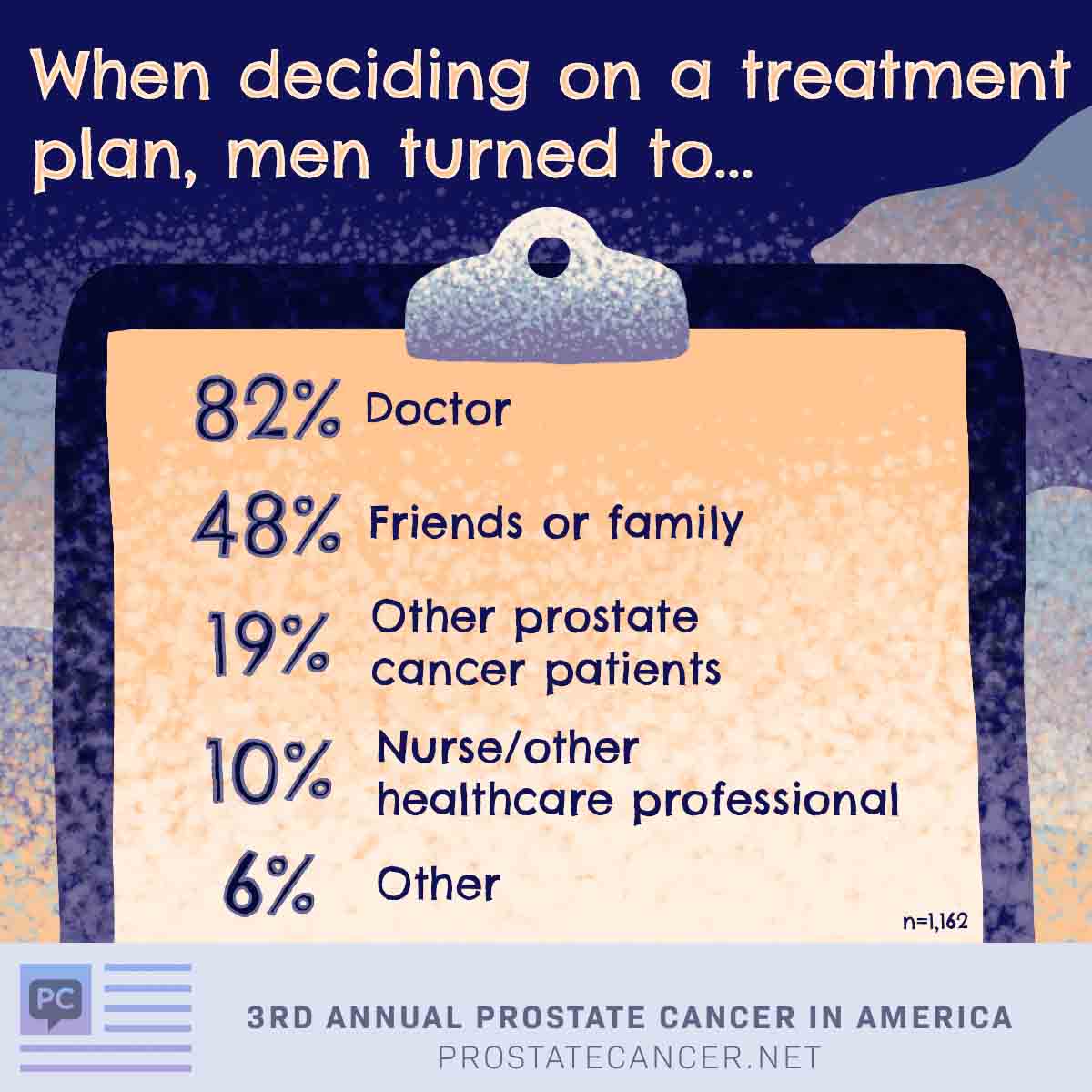 When deciding on a treatment plan, men turned to...

82% Doctor

48% Friends or family

19% Other prostate cancer patients

10% Nurse/other healthcare professional

6% Other

n=1,162

PC

3RD ANNUAL PROSTATE CANCER IN AMERICA
PROSTATECANCER.NET