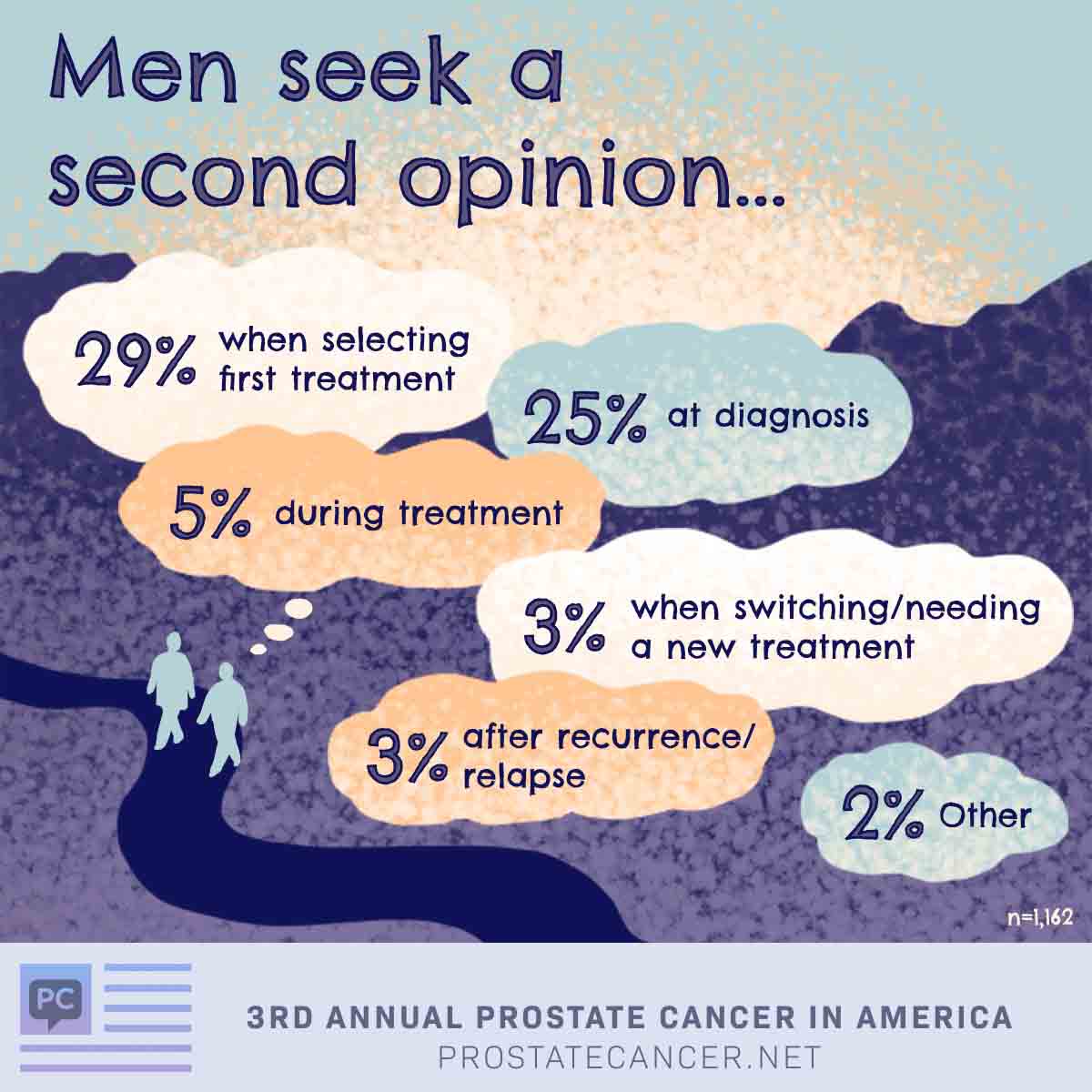 Men seek a second opinion...

29% when selecting first treatment

25% at diagnosis

5% during treatment

3% when switching/needing a new treatment

3% after recurrence/ relapse

2% Other

n=1,162

PC

3RD ANNUAL PROSTATE CANCER IN AMERICA
PROSTATECANCER.NET