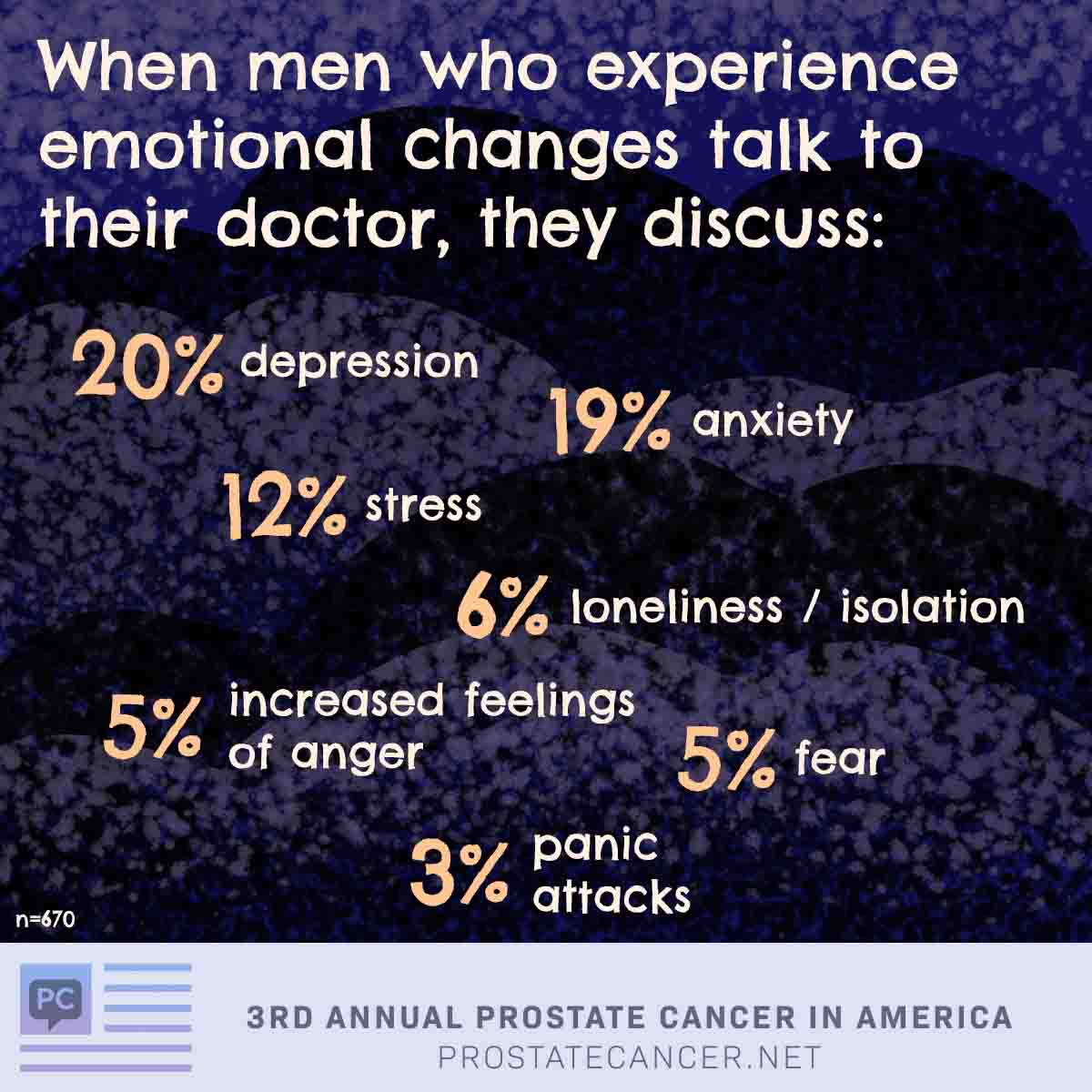 When men who experience emotional changes talk to their doctor, they discuss:

20% depression

19% anxiety

12% stress

6% loneliness / isolation

5% increased feelings of anger

5% fear

3% panic attacks

n=670

PC

3RD ANNUAL PROSTATE CANCER IN AMERICA
PROSTATECANCER.NET