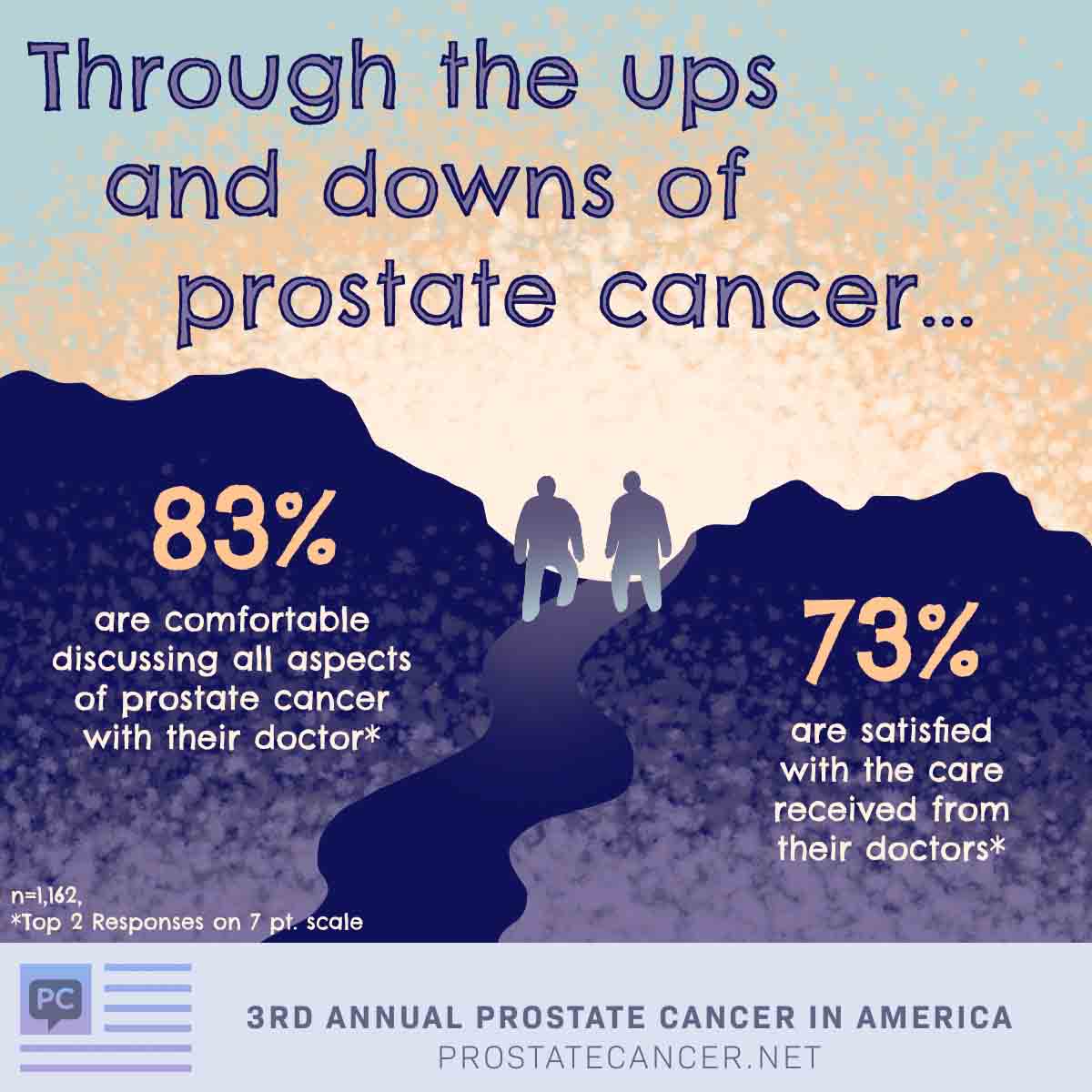 Through the ups and downs of prostate cancer...

83%

are comfortable discussing all aspects of prostate cancer with their doctor*

73%

are satisfied with the care received from their doctors*

n=1,162,
*Top 2 Responses on 7 pt. scale

PC

3RD ANNUAL PROSTATE CANCER IN AMERICA
PROSTATECANCER.NET