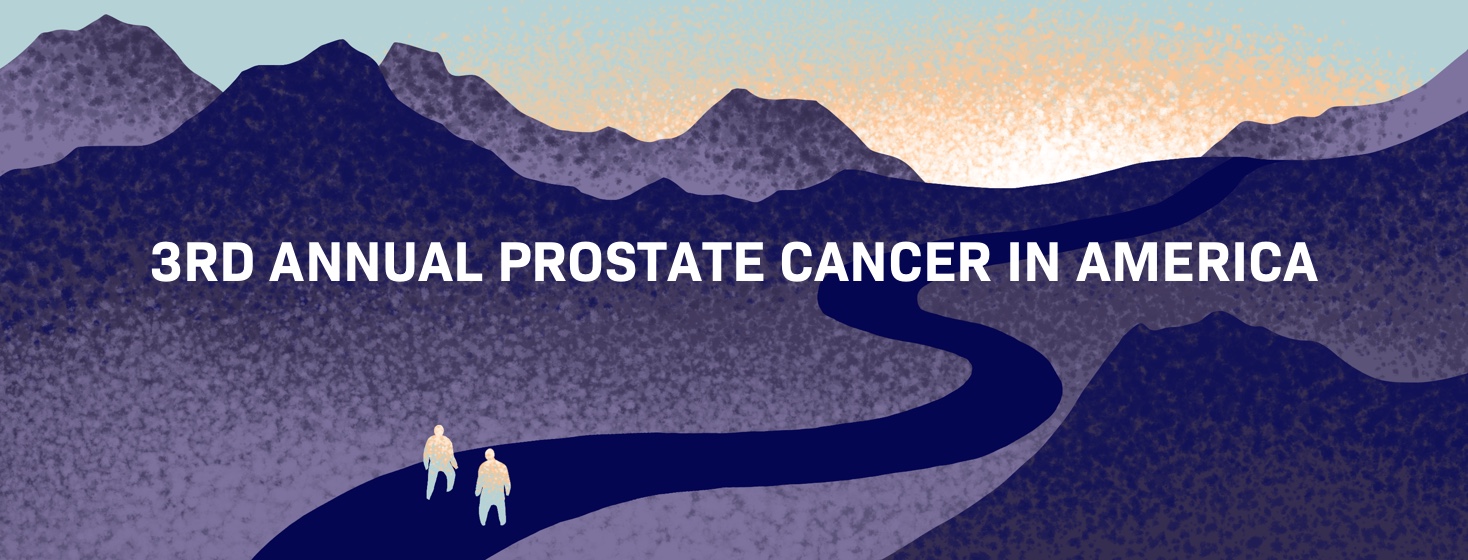 3RD ANNUAL PROSTATE CANCER IN AMERICA